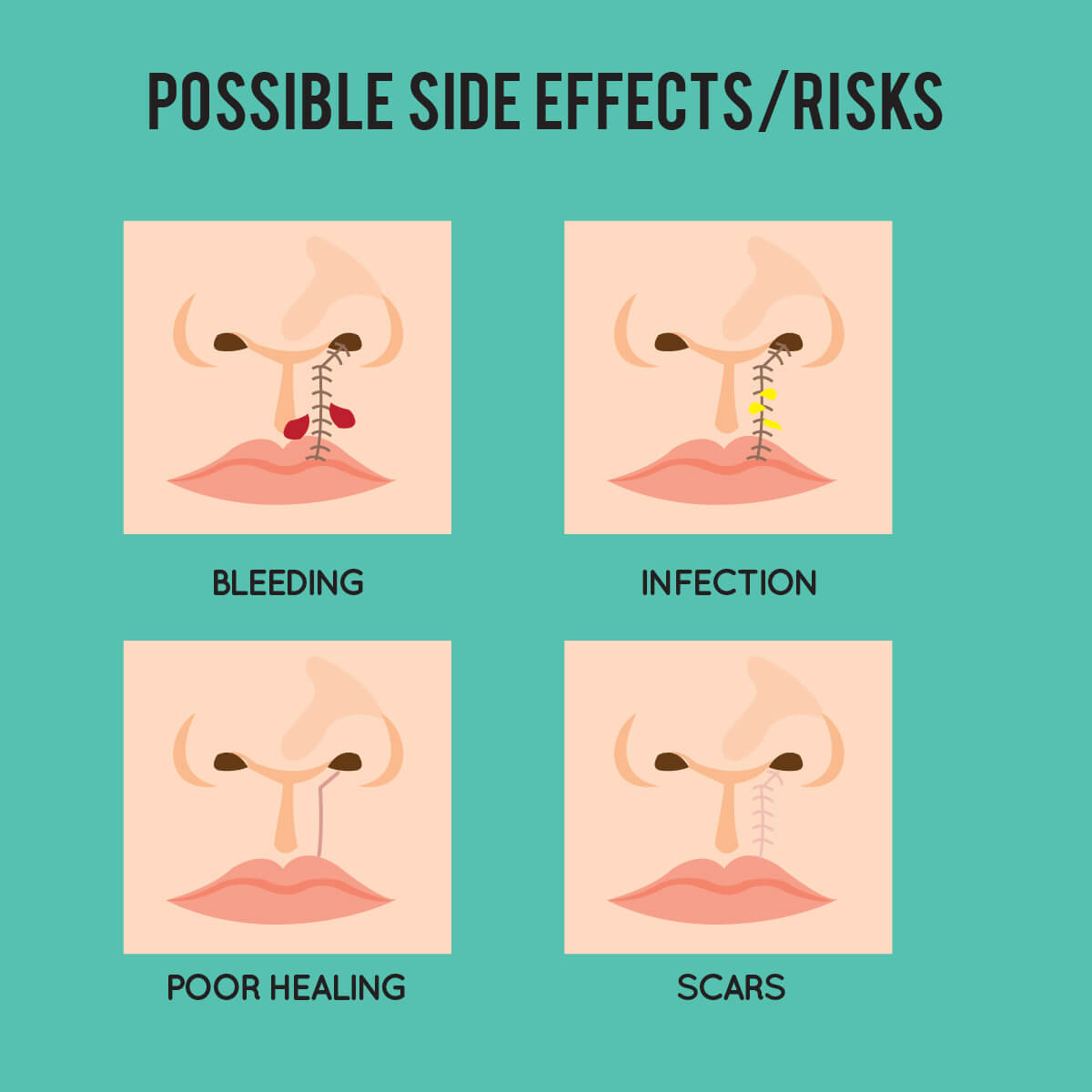 POSSIBLE SIDE EFFECTS/RISKS

BLEEDING

INFECTION

POOR HEALING

SCARS