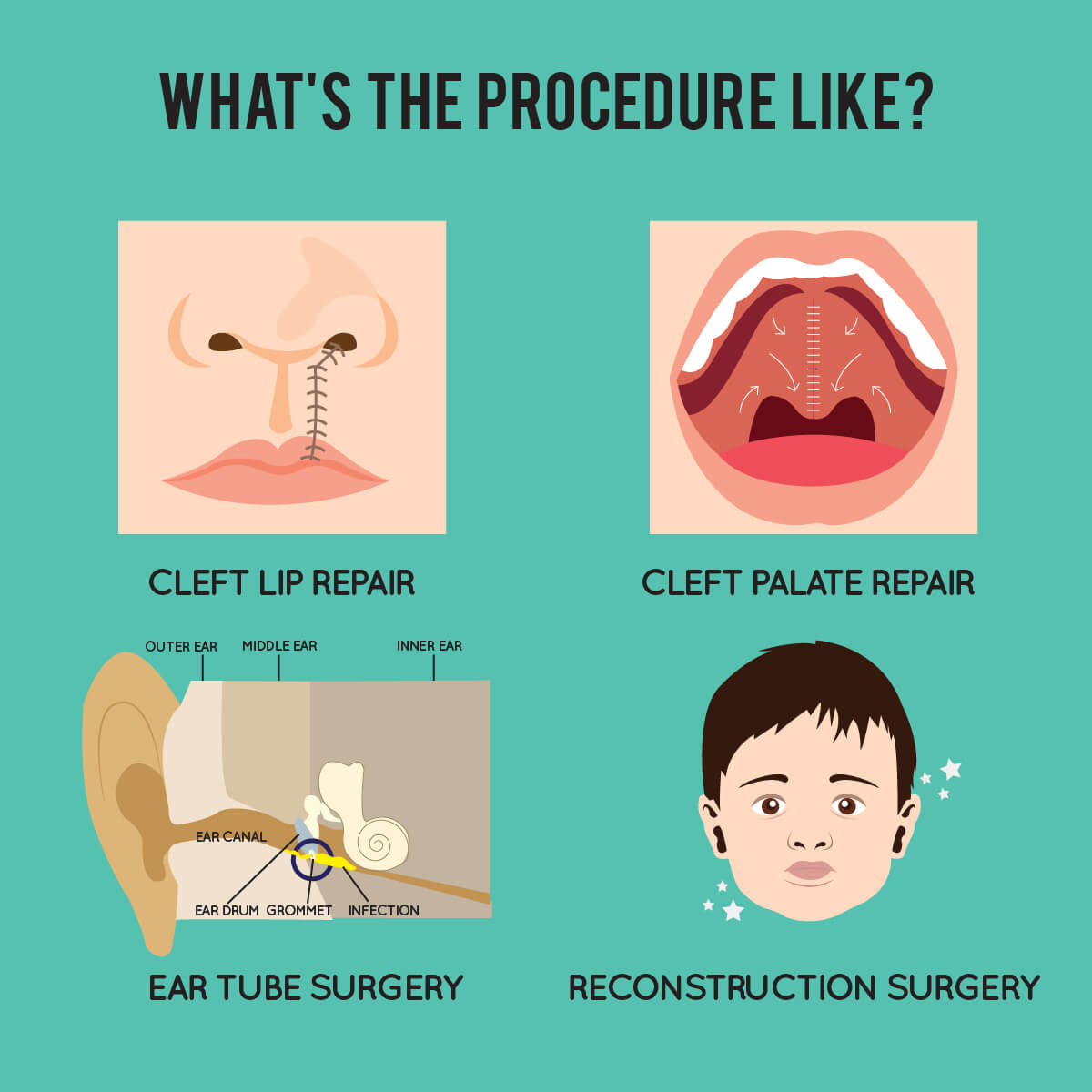 WHAT'S THE PROCEDURE LIKE?

CLEFT LIP REPAIR

CLEFT PALATE REPAIR

OUTER EAR

MIDDLE EAR

INNER EAR

EAR CANAL

EAR DRUM

GROMMET

INFECTION

EAR TUBE SURGERY

RECONSTRUCTION SURGERY