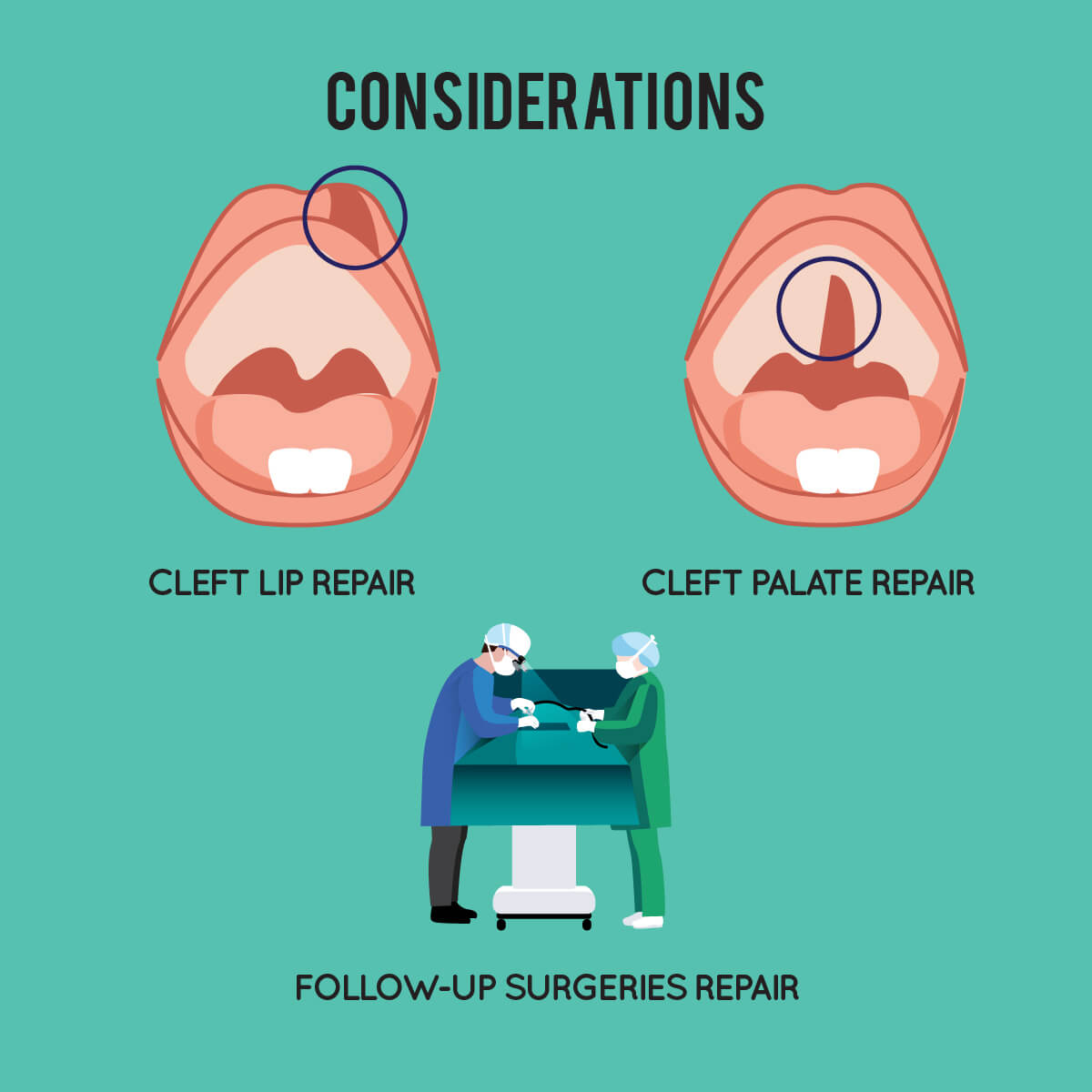 CONSIDERATIONS

CLEFT LIP REPAIR

CLEFT PALATE REPAIR

FOLLOW-UP SURGERIES REPAIR