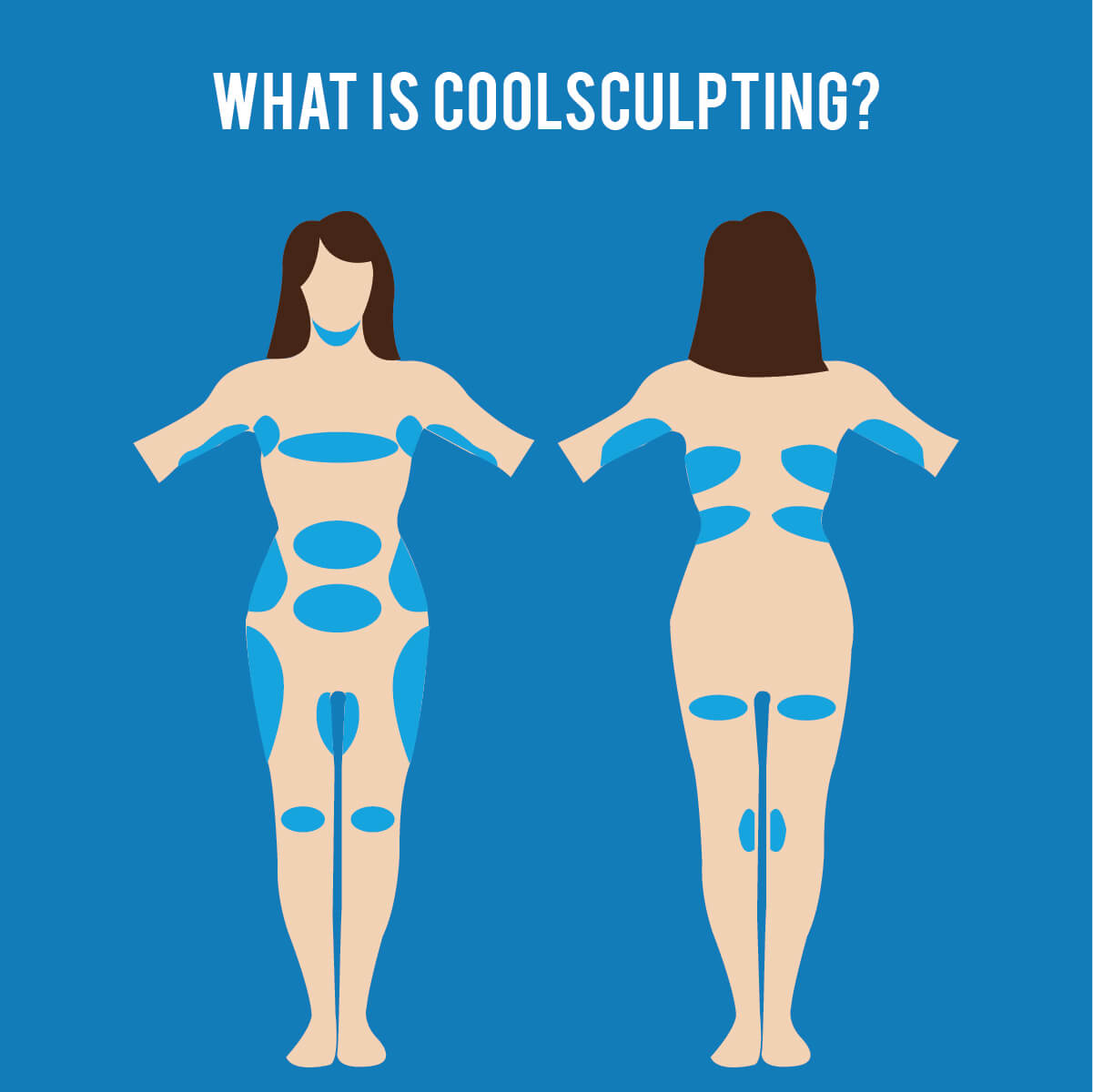 WHAT IS COOLSCULPTING?