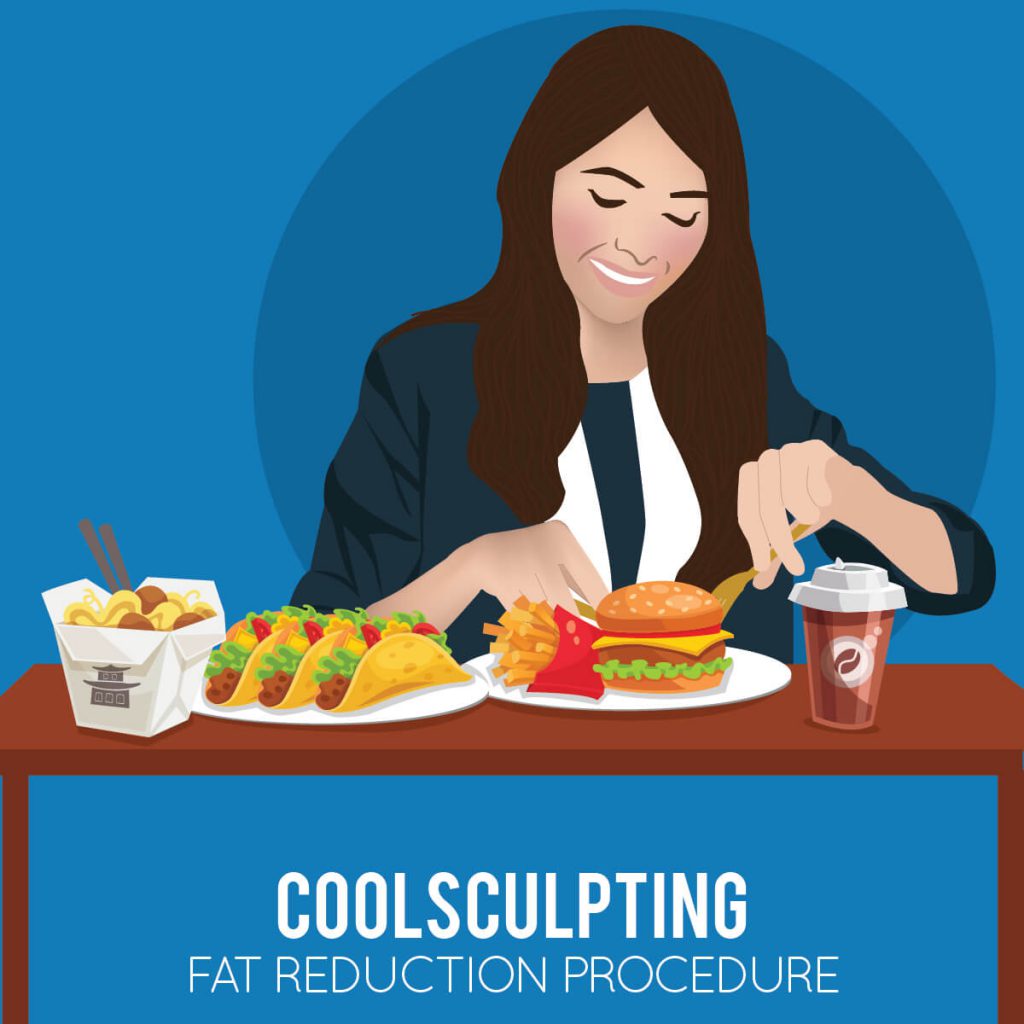 COOLSCULPTING
FAT REDUCTION PROCEDURE